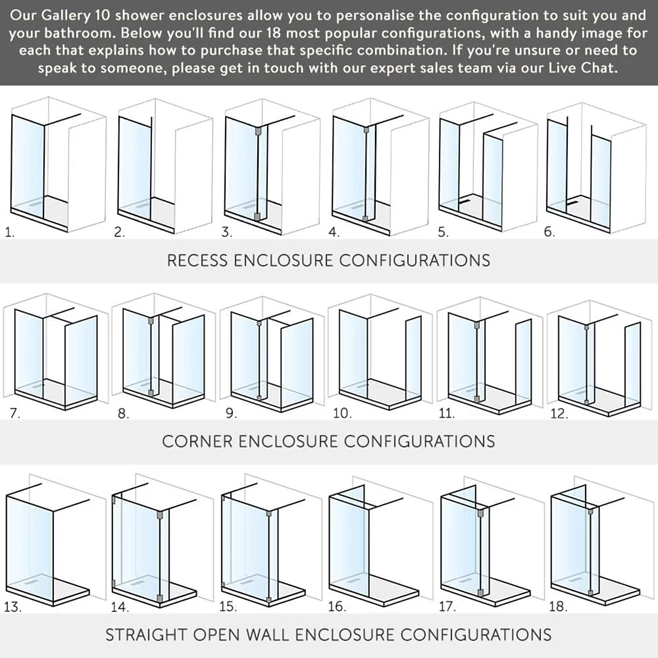 Our Gallery 10 shower enclosures allow you to personalise the configuration to suit you and your bathroom. Below you'll find our 18 most popular configurations, with a handy image for each that explains how to purchase that specific combination. If you're unsure or need to speak to someone, please get in touch with our expert sales team via our Live Chat.

1. 2. 3. 4. 5. 6.

RECESS ENCLOSURE CONFIGURATIONS

7. 8. 9. 10. 11. 12.

CORNER ENCLOSURE CONFIGURATIONS

13. 14. 15. 16. 17. 18.

STRAIGHT OPEN WALL ENCLOSURE CONFIGURATIONS